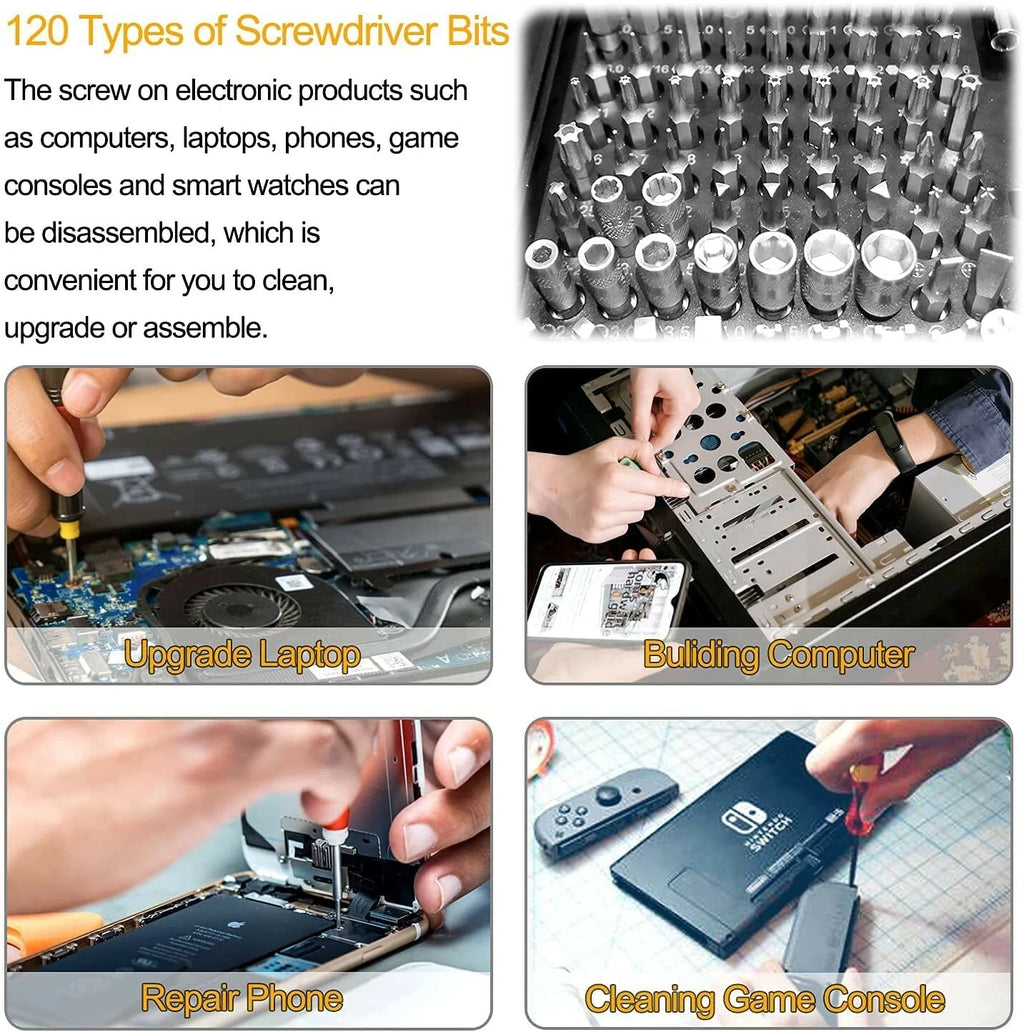 120 Types of Screwdriver Bits

The screw on electronic products such as computers, laptops, phones, game consoles and smart watches can be disassembled, which is convenient for you to clean, upgrade or assemble.

Upgrade Laptop

Buliding Computer

Repair Phone

NINTENDO SWITCH

Cleaning Game Console