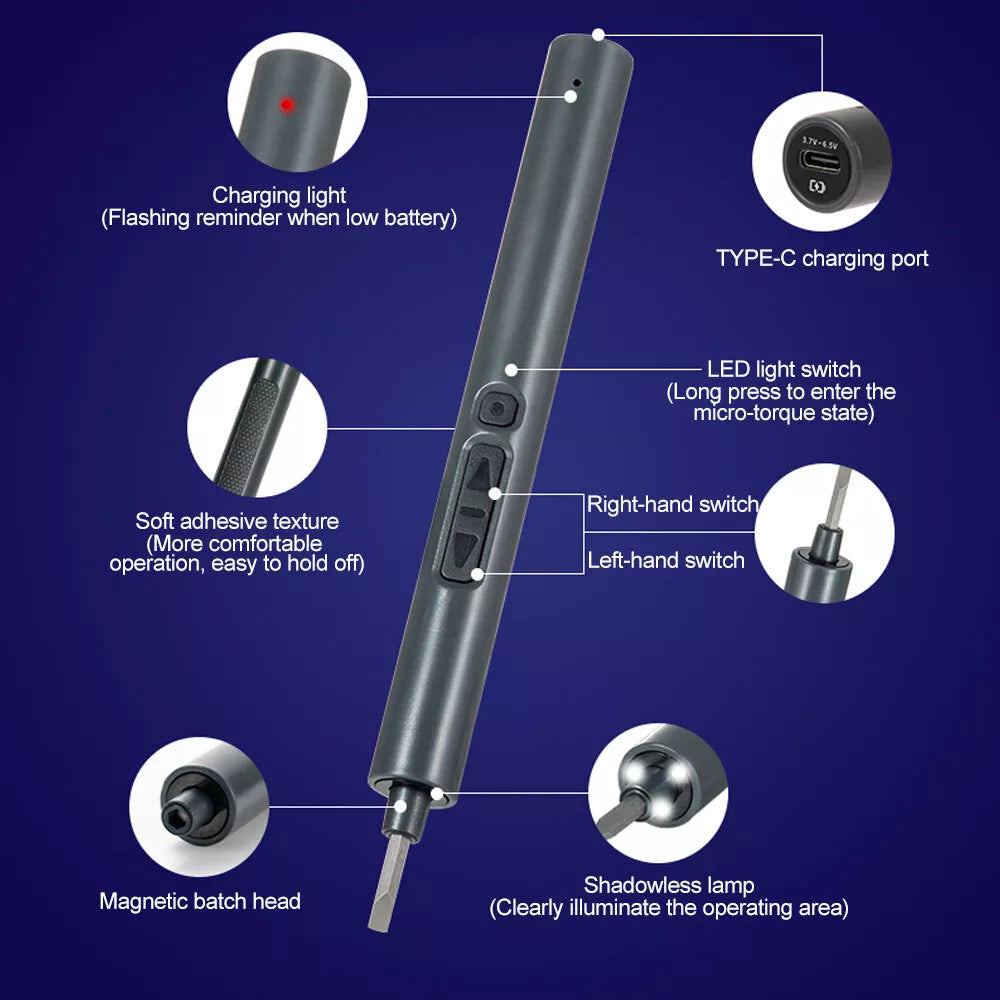 Charging light
(Flashing reminder when low battery)

3.7V-6.5V

TYPE-C charging port

LED light switch
(Long press to enter the micro-torque state)

Soft adhesive texture
(More comfortable operation, easy to hold off)

Right-hand switch

Left-hand switch

Magnetic batch head

Shadowless lamp
(Clearly illuminate the operating area)