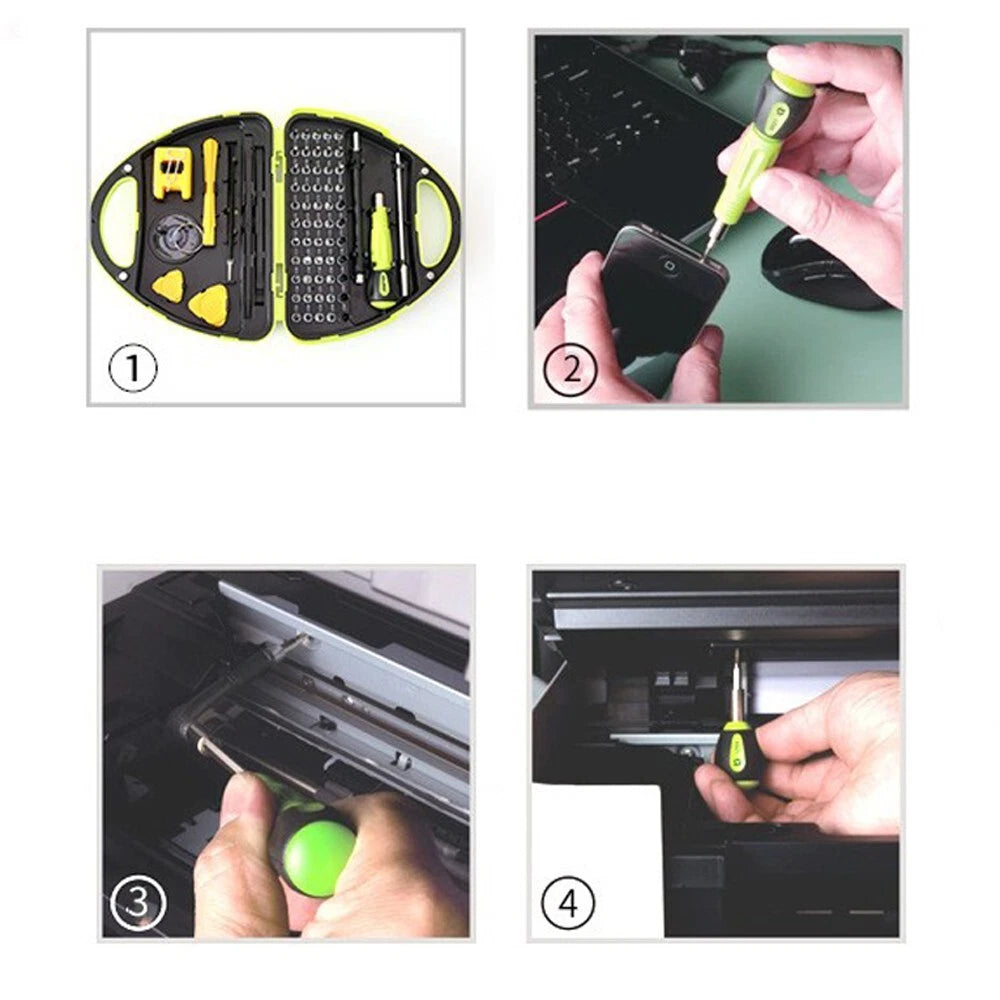 ①

②

③

④