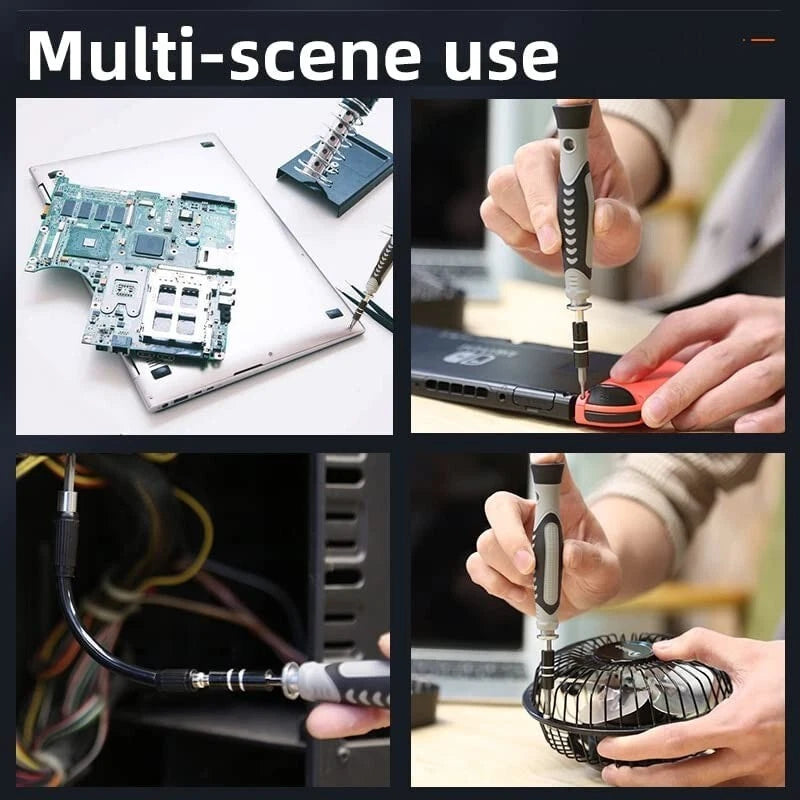 Multi-scene use