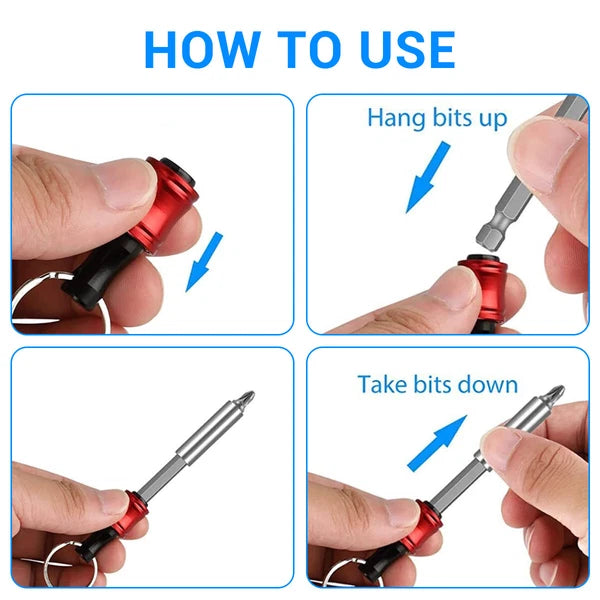 HOW TO USE

Hang bits up

Take bits down