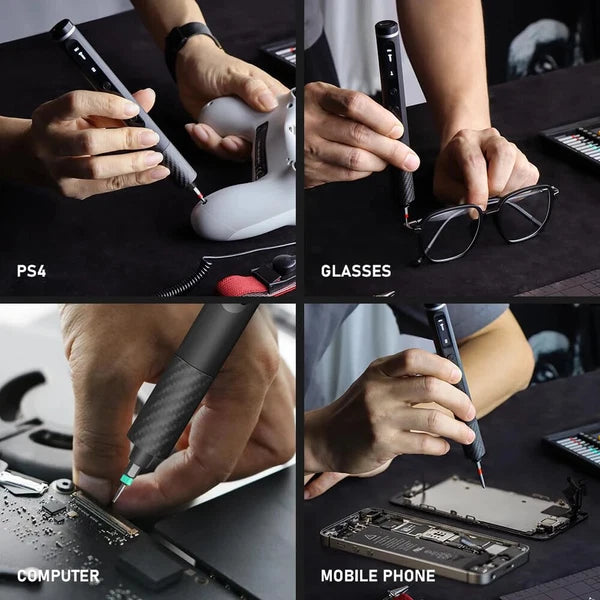 PS4

GLASSES

COMPUTER

MOBILE PHONE