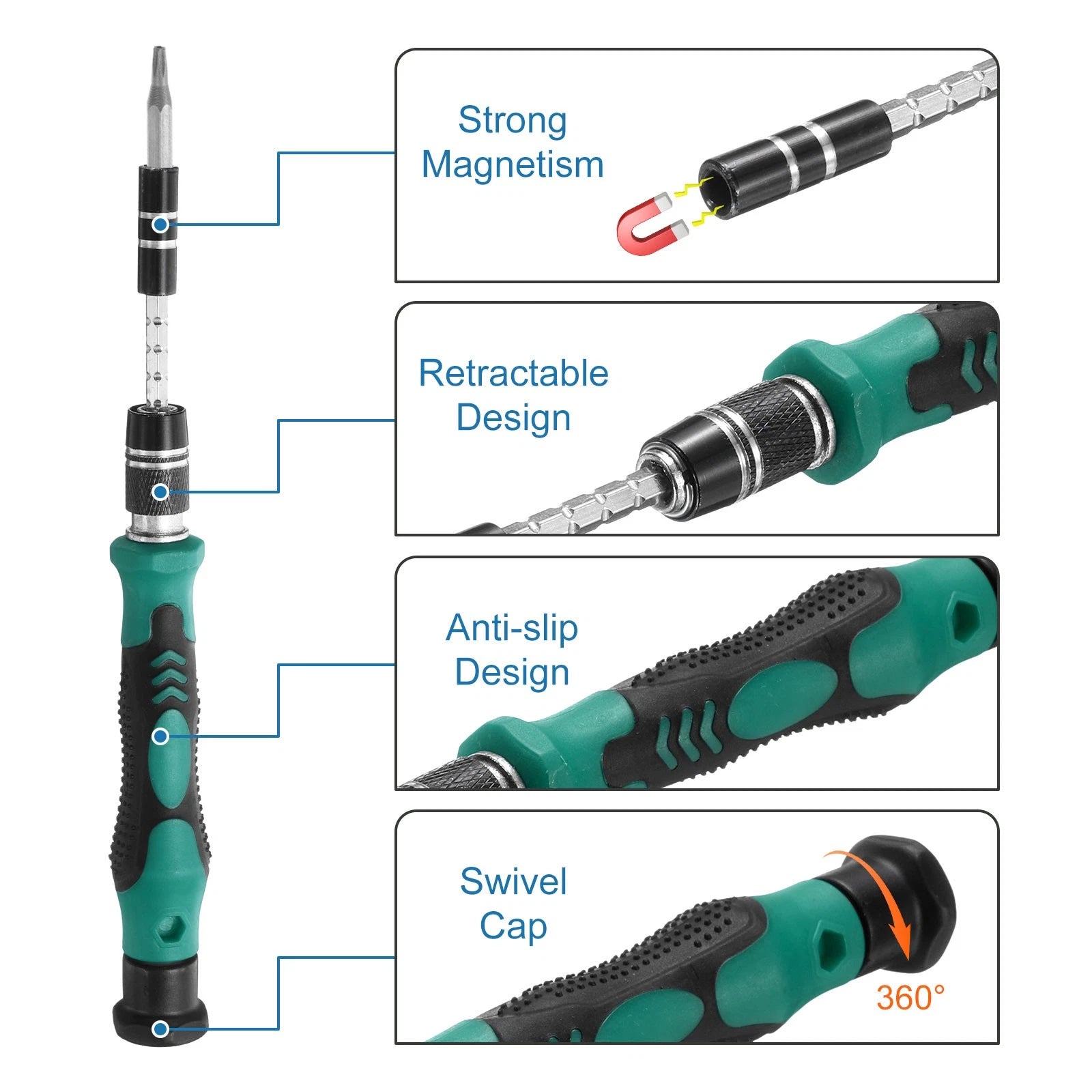 Strong Magnetism

Retractable Design

Anti-slip Design

Swivel Cap

360°